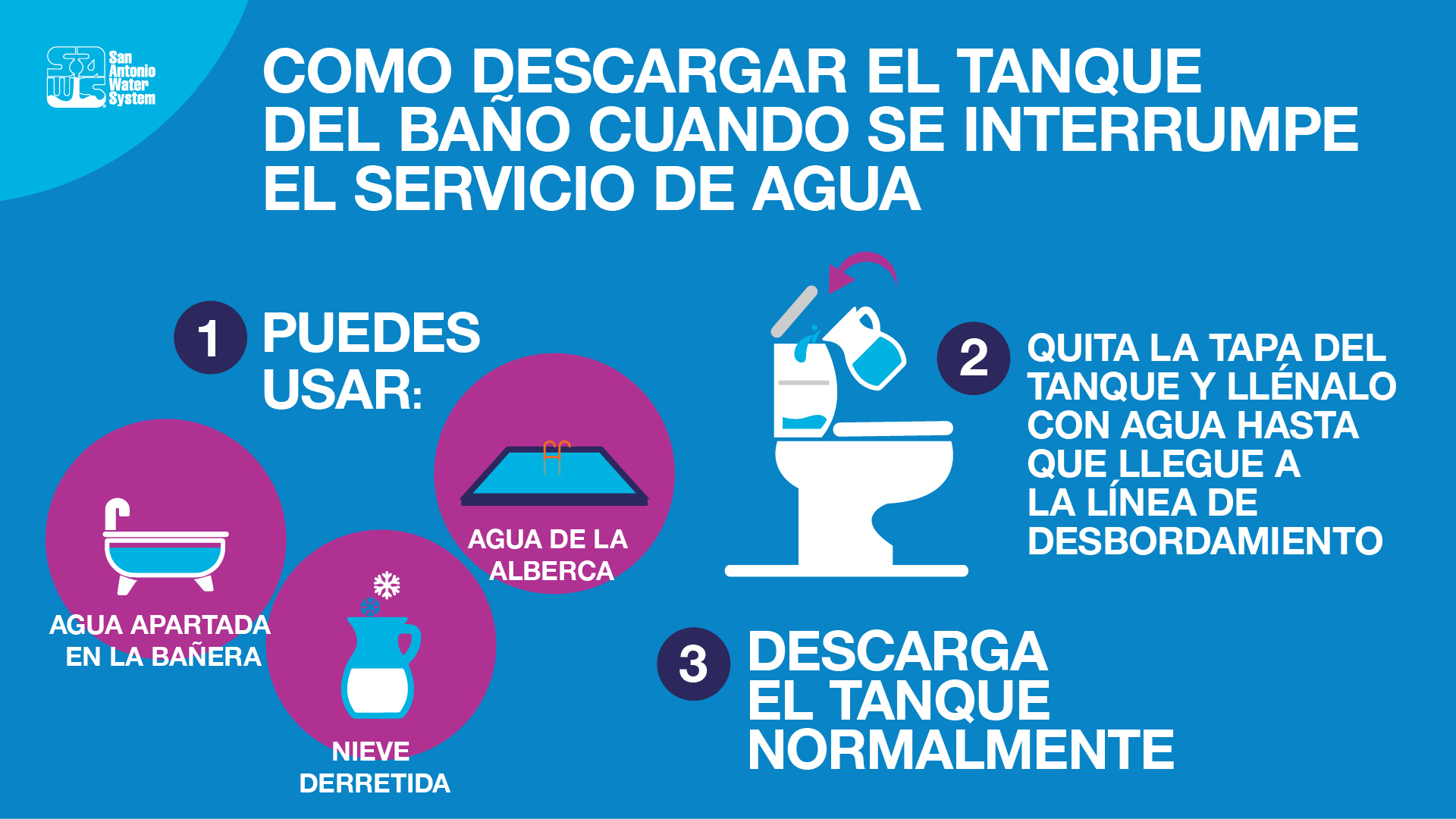 SAWS San Antonio Water System

COMO DESCARGAR EL TANQUE DEL BAÑO CUANDO SE INTERRUMPE EL SERVICIO DE AGUA

1 PUEDES USAR:

AGUA APARTADA EN LA BAÑERA

NIEVE DERRETIDA

AGUA DE LA ALBERCA

2 QUITA LA TAPA DEL TANQUE Y LLÉNALO CON AGUA HASTA QUE LLEGUE A LA LÍNEA DE DESBORDAMIENTO

3 DESCARGA EL TANQUE NORMALMENTE