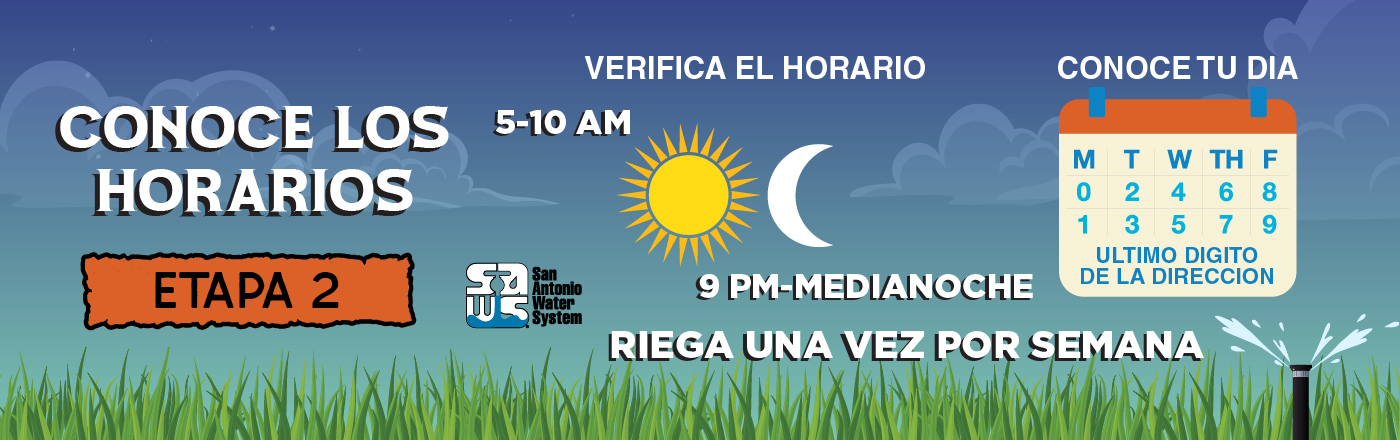 CONOCE LOS HORARIOS

ETAPA 2

San Antonio Water System

VERIFICA EL HORARIO

5-10 AM

9 PM-MEDIANOCHE

RIEGA UNA VEZ POR SEMANA

CONOCE TU DIA

| M | T | W | TH | F |
|---|---|---|---|---|
| 0 | 2 | 4 | 6 | 8 |
| 1 | 3 | 5 | 7 | 9 |

ULTIMO DIGITO DE LA DIRECCION